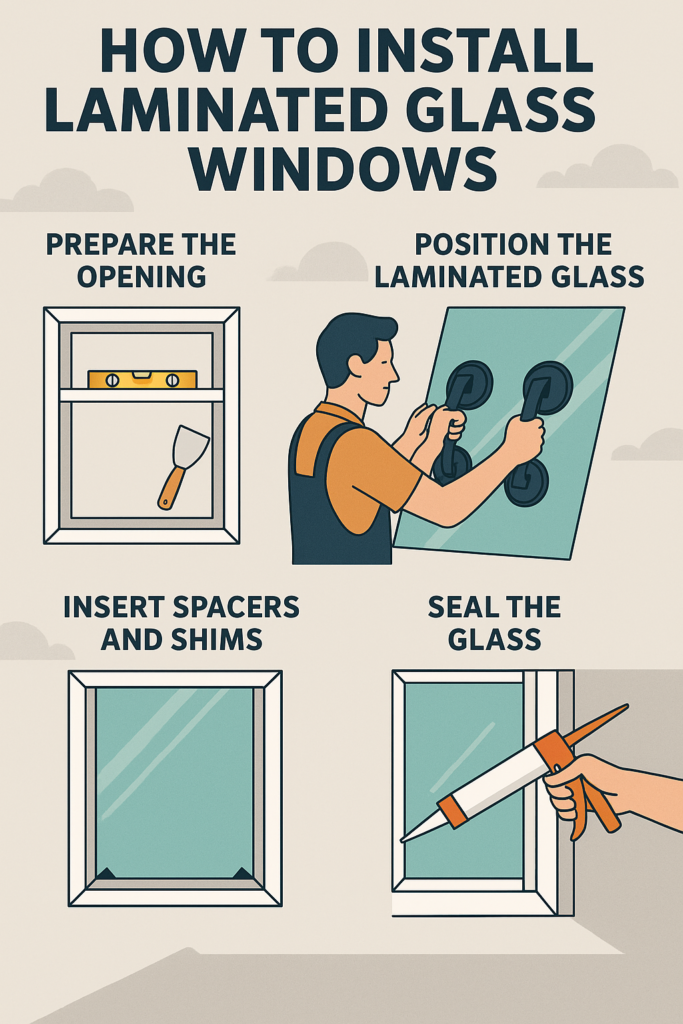 HOW TO INSTALL LAMINATED GLASS WINDOWS

PREPARE THE OPENING

POSITION THE LAMINATED GLASS

INSERT SPACERS AND SHIMS

SEAL THE GLASS